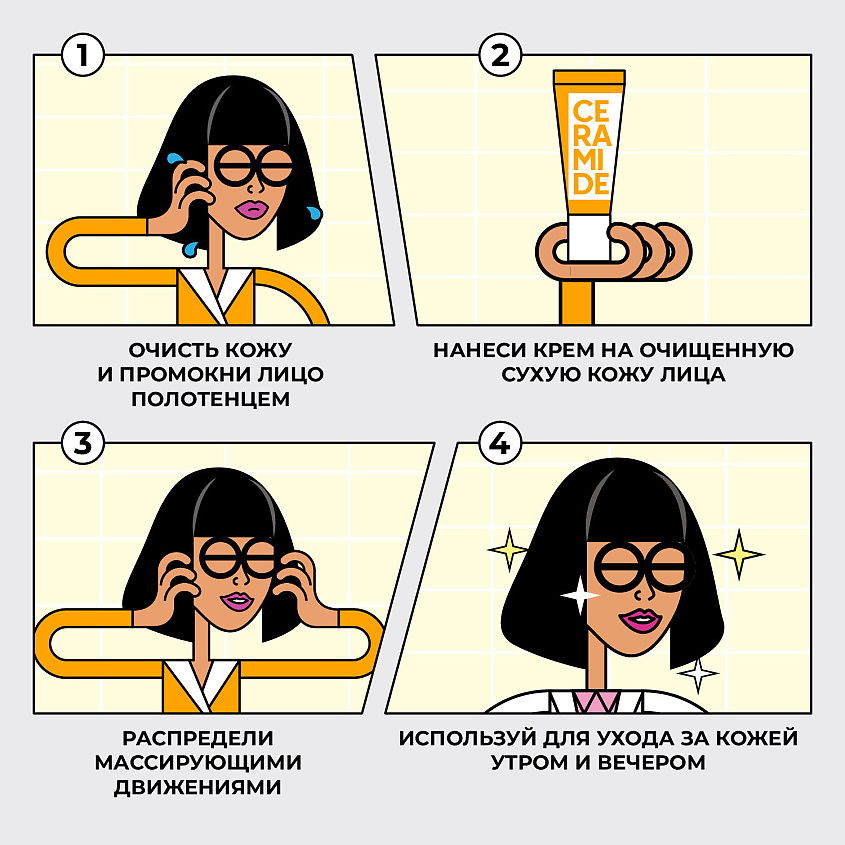 1

ОЧИСТЬ КОЖУ И ПРОМОКНИ ЛИЦО ПОЛОТЕНЦЕМ

2

CE RA MI DE

НАНЕСИ КРЕМ НА ОЧИЩЕННУЮ СУХУЮ КОЖУ ЛИЦА

3

РАСПРЕДЕЛИ МАССИРУЮЩИМИ ДВИЖЕНИЯМИ

4

ИСПОЛЬЗУЙ ДЛЯ УХОДА ЗА КОЖЕЙ УТРОМ И ВЕЧЕРОМ