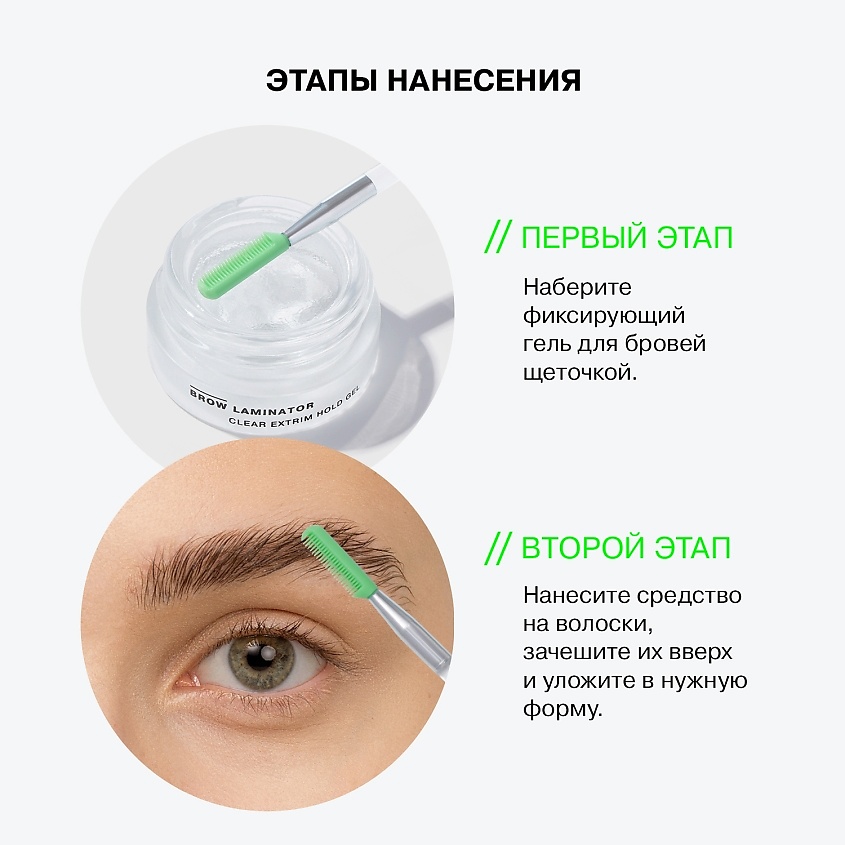 ЭТАПЫ НАНЕСЕНИЯ

BROW LAMINATOR
CLEAR EXTRIM HOLD GEL

// ПЕРВЫЙ ЭТАП

Наберите фиксирующий гель для бровей щеточкой.

// ВТОРОЙ ЭТАП

Нанесите средство на волоски, зачешите их вверх и уложите в нужную форму.