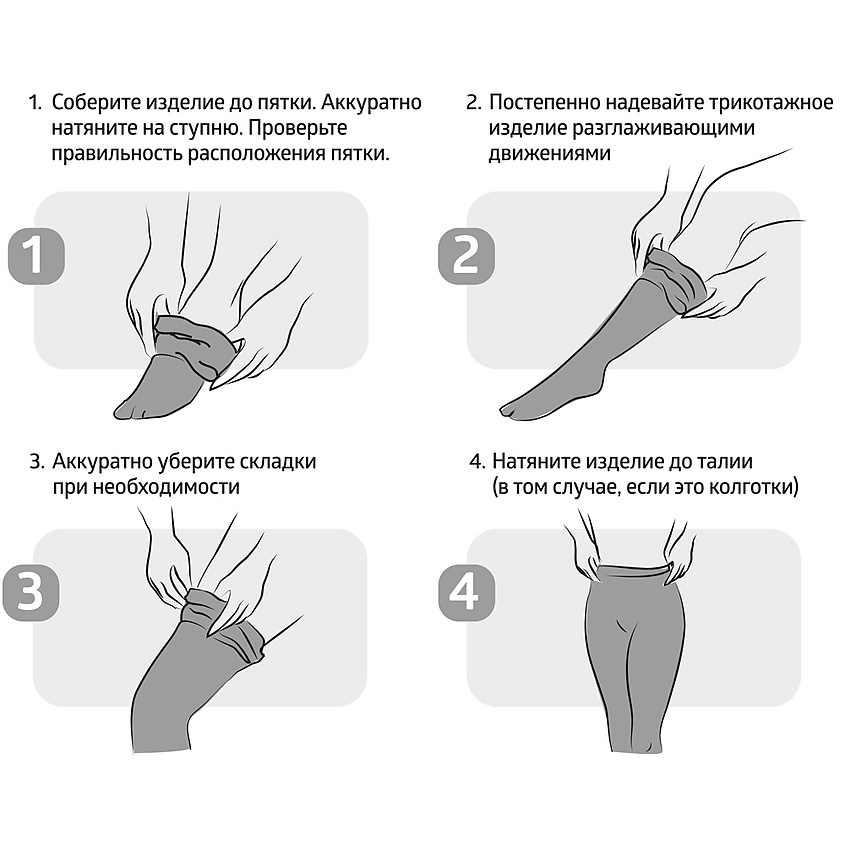 1. Соберите изделие до пятки. Аккуратно натяните на ступню. Проверьте правильность расположения пятки.

1

2. Постепенно надевайте трикотажное изделие разглаживающими движениями

2

3. Аккуратно уберите складки при необходимости

3

4. Натяните изделие до талии (в том случае, если это колготки)

4