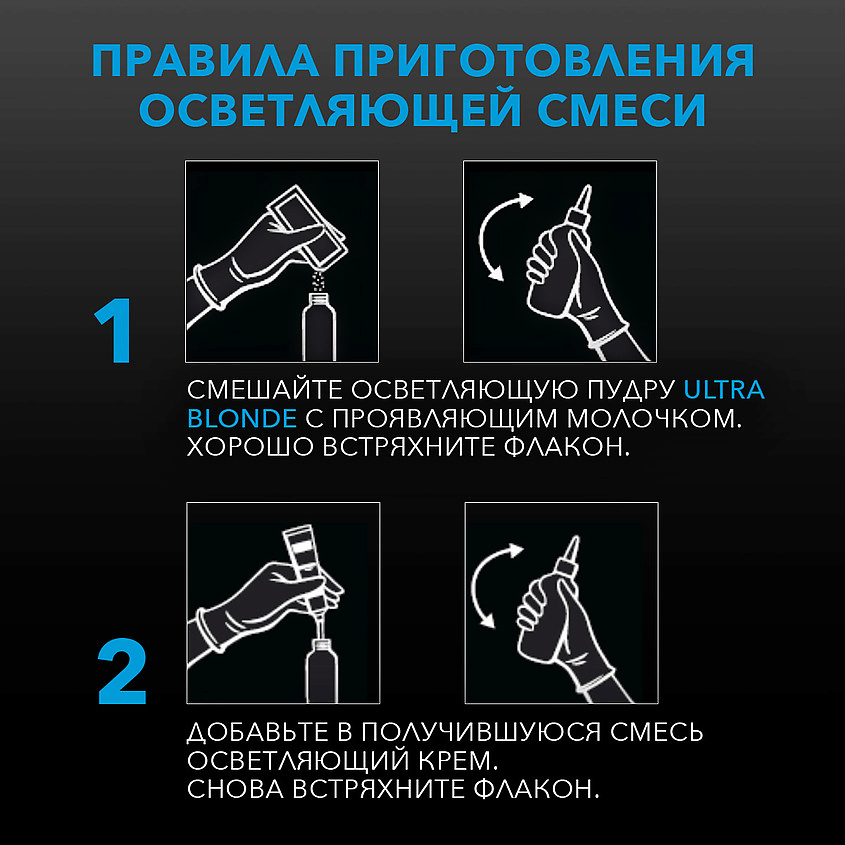 ПРАВИЛА ПРИГОТОВЛЕНИЯ ОСВЕТЛЯЮЩЕЙ СМЕСИ

1

СМЕШАЙТЕ ОСВЕТЛЯЮЩУЮ ПУДРУ ULTRA BLONDE С ПРОЯВЛЯЮЩИМ МОЛОЧКОМ. ХОРОШО ВСТРЯХНИТЕ ФЛАКОН.

2

ДОБАВЬТЕ В ПОЛУЧИВШУЮСЯ СМЕСЬ ОСВЕТЛЯЮЩИЙ КРЕМ.
СНОВА ВСТРЯХНИТЕ ФЛАКОН.