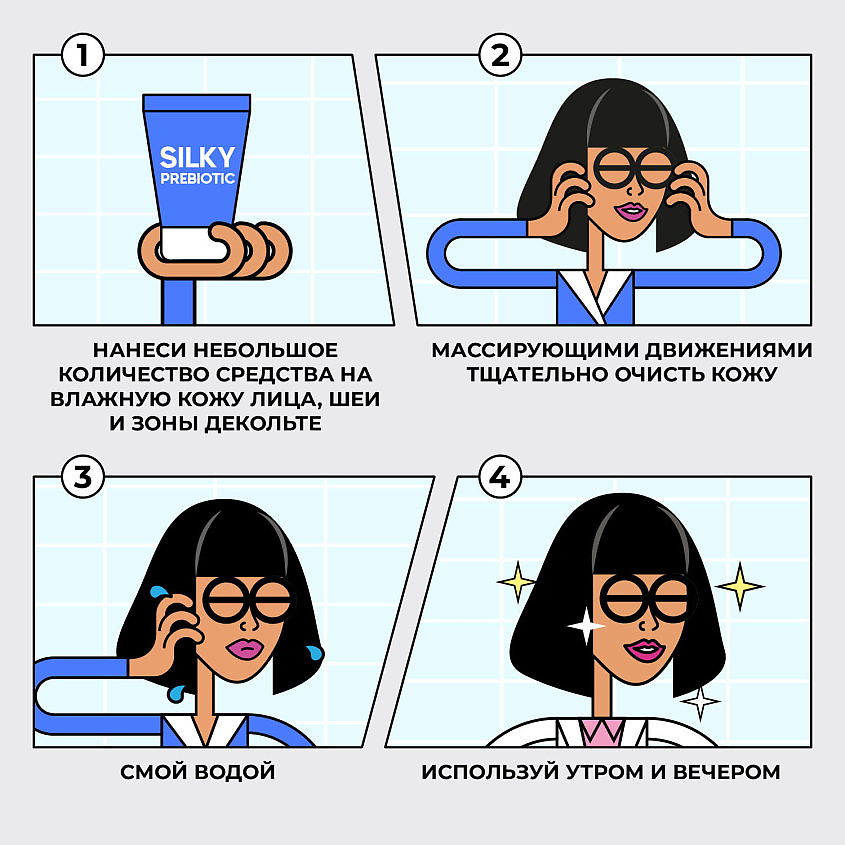 1

SILKY
PREBIOTIC

НАНЕСИ НЕБОЛЬШОЕ КОЛИЧЕСТВО СРЕДСТВА НА ВЛАЖНУЮ КОЖУ ЛИЦА, ШЕИ И ЗОНЫ ДЕКОЛЬТЕ

2

МАССИРУЮЩИМИ ДВИЖЕНИЯМИ ТЩАТЕЛЬНО ОЧИСТЬ КОЖУ

3

СМОЙ ВОДОЙ

4

ИСПОЛЬЗУЙ УТРОМ И ВЕЧЕРОМ