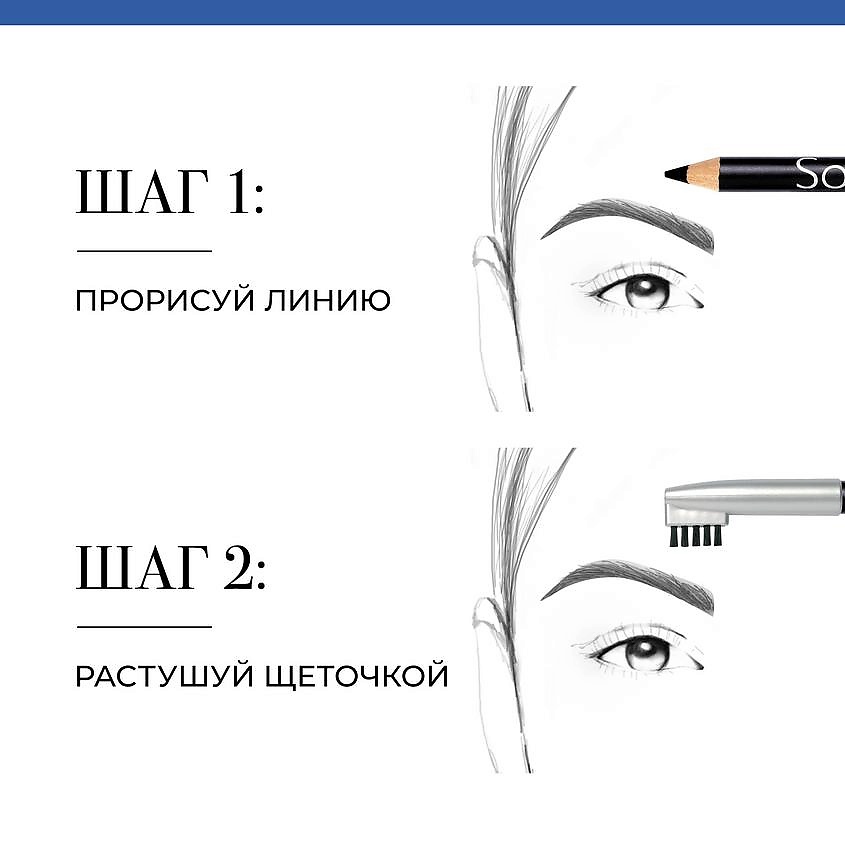 ШАГ 1:

ПРОРИСУЙ ЛИНИЮ

So

ШАГ 2:

РАСТУШУЙ ЩЕТОЧКОЙ