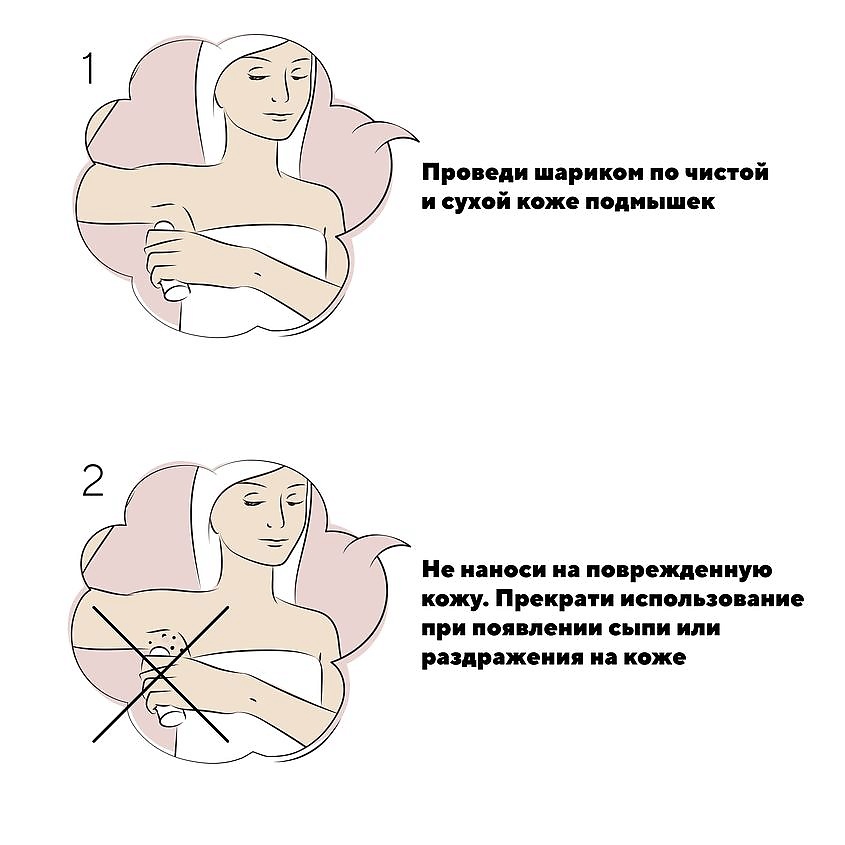 1

Проведи шариком по чистой и сухой коже подмышек

2

Не наноси на поврежденную кожу. Прекрати использование при появлении сыпи или раздражения на коже