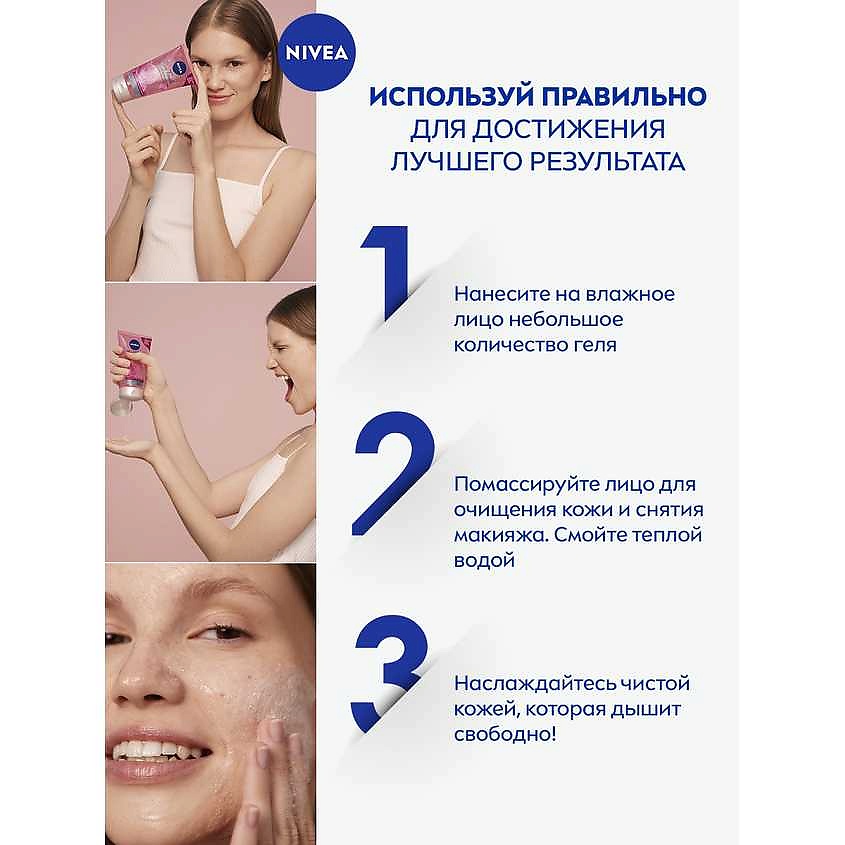 NIVEA

ИСПОЛЬЗУЙ ПРАВИЛЬНО ДЛЯ ДОСТИЖЕНИЯ ЛУЧШЕГО РЕЗУЛЬТАТА

1

Нанесите на влажное лицо небольшое количество геля

2

Помассируйте лицо для очищения кожи и снятия макияжа. Смойте теплой водой

3

Наслаждайтесь чистой кожей, которая дышит свободно!